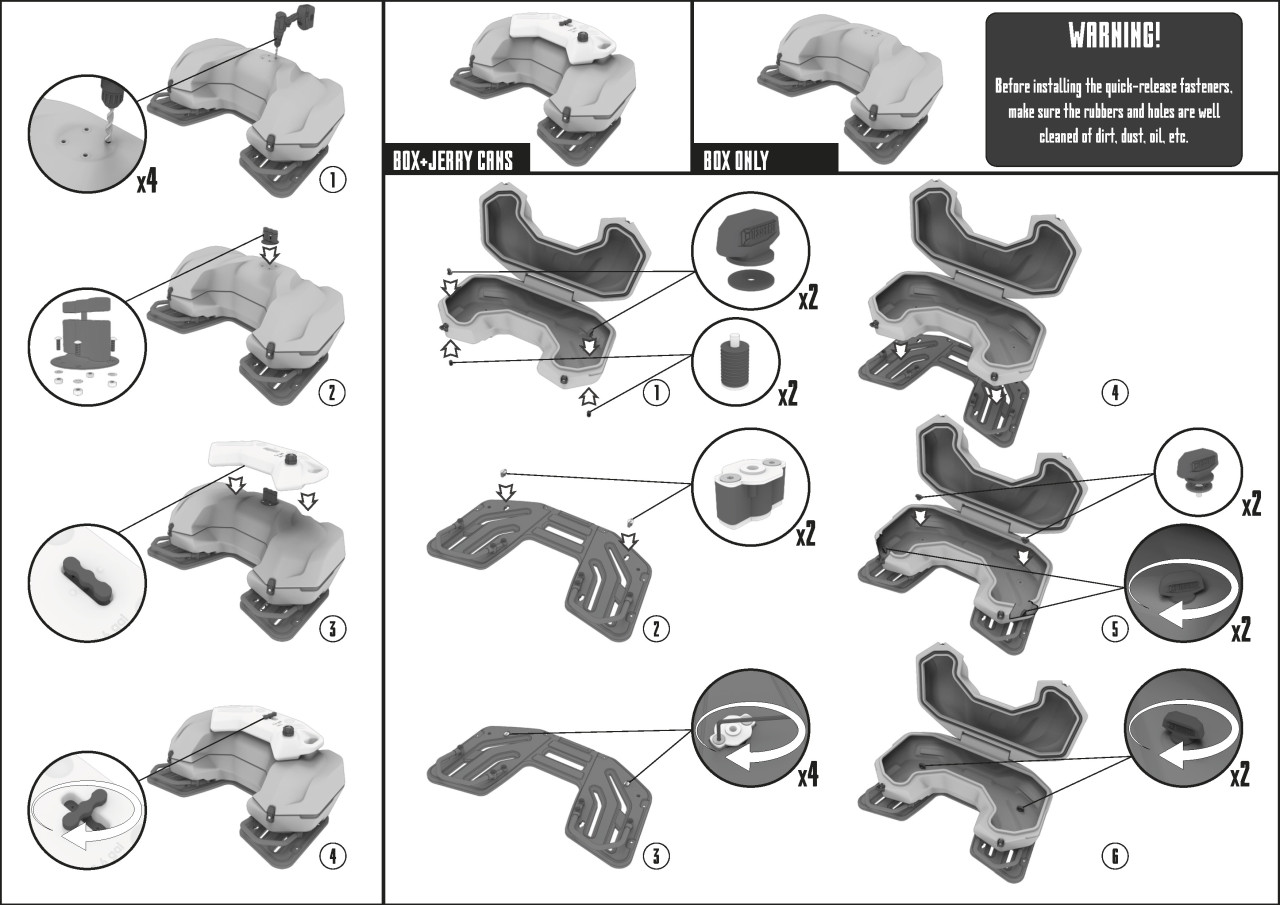 x4

1

2

3

4

BOX+JERRY CANS

BOX ONLY

WARNING!

Before installing the quick-release fasteners, make sure the rubbers and holes are well cleaned of dirt, dust, oil, etc.

x2

x2

1

x2

2

x4

3

4

x2

5

x2

x2

6