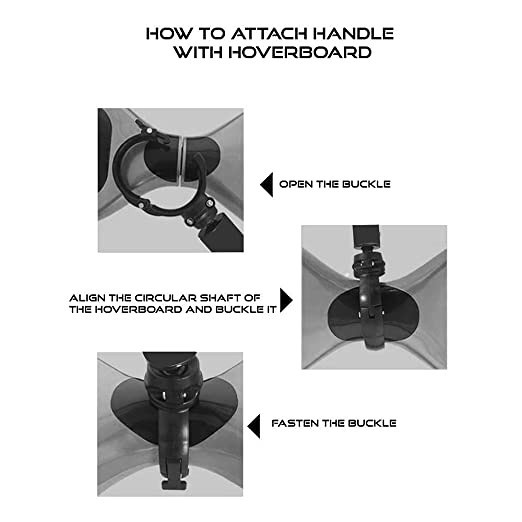 HOW TO ATTACH HANDLE
WITH HOVERBOARD

OPEN THE BUCKLE

ALIGN THE CIRCULAR SHAFT OF
THE HOVERBOARD AND BUCKLE IT

FASTEN THE BUCKLE