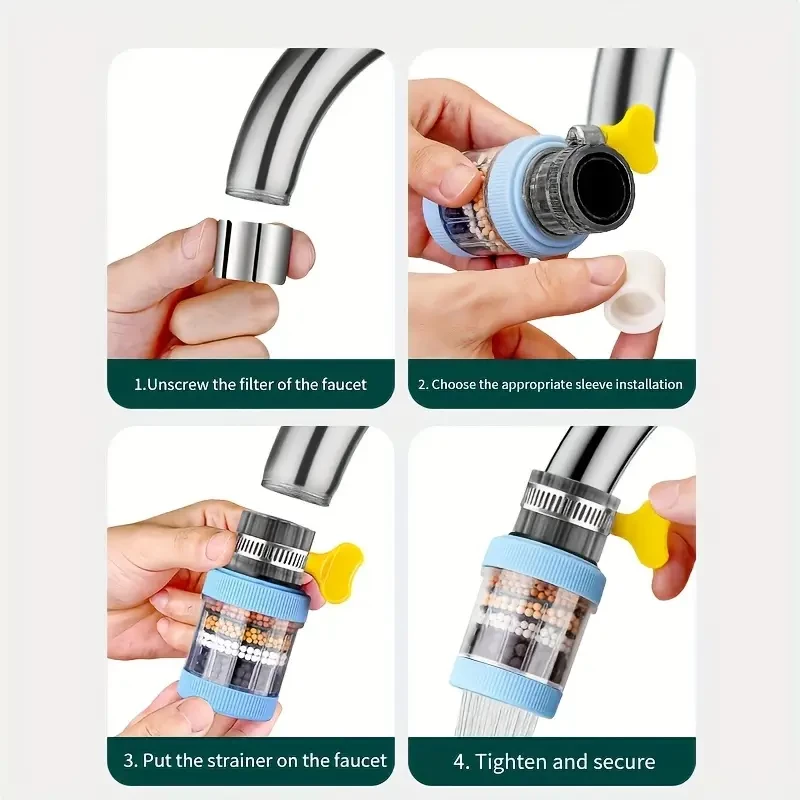 1.Unscrew the filter of the faucet

2. Choose the appropriate sleeve installation

3. Put the strainer on the faucet

4. Tighten and secure